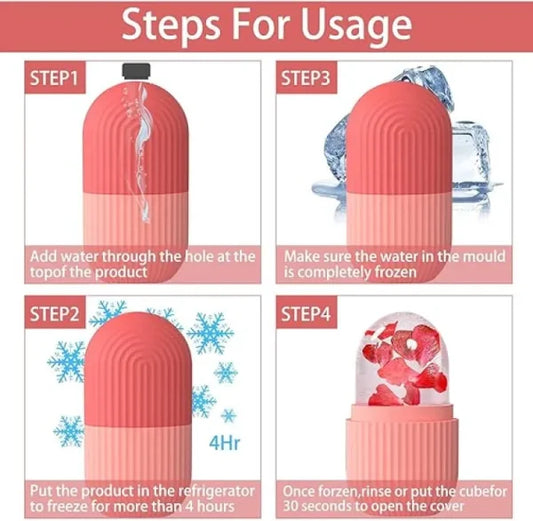 Steps For Usage

STEP1

Add water through the hole at the topof the product

STEP3

Make sure the water in the mould is completely frozen

STEP2

4Hr

Put the product in the refrigerator to freeze for more than 4 hours

STEP4

Once forzen,rinse or put the cubefor 30 seconds to open the cover